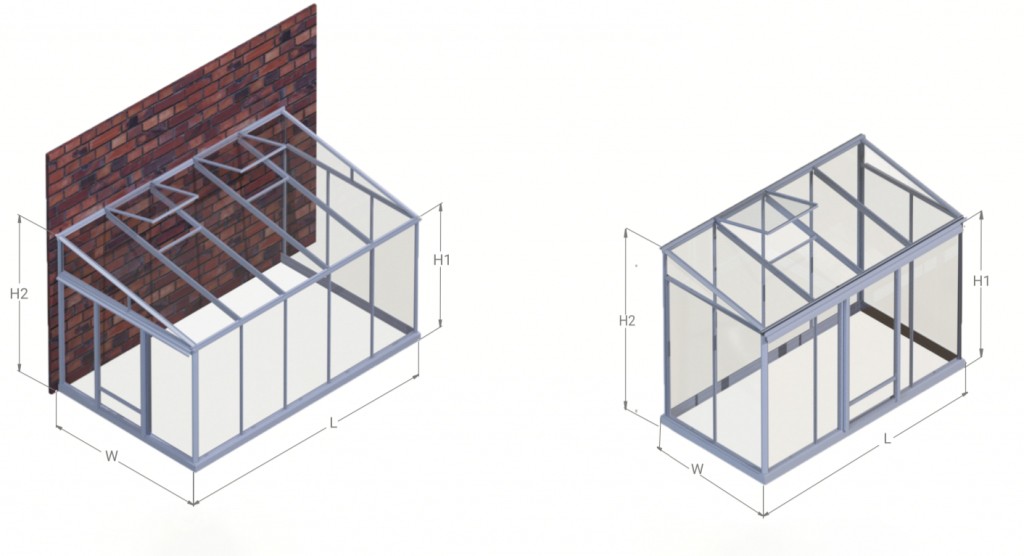 H2
H1
W
L

H2
H1
W
L