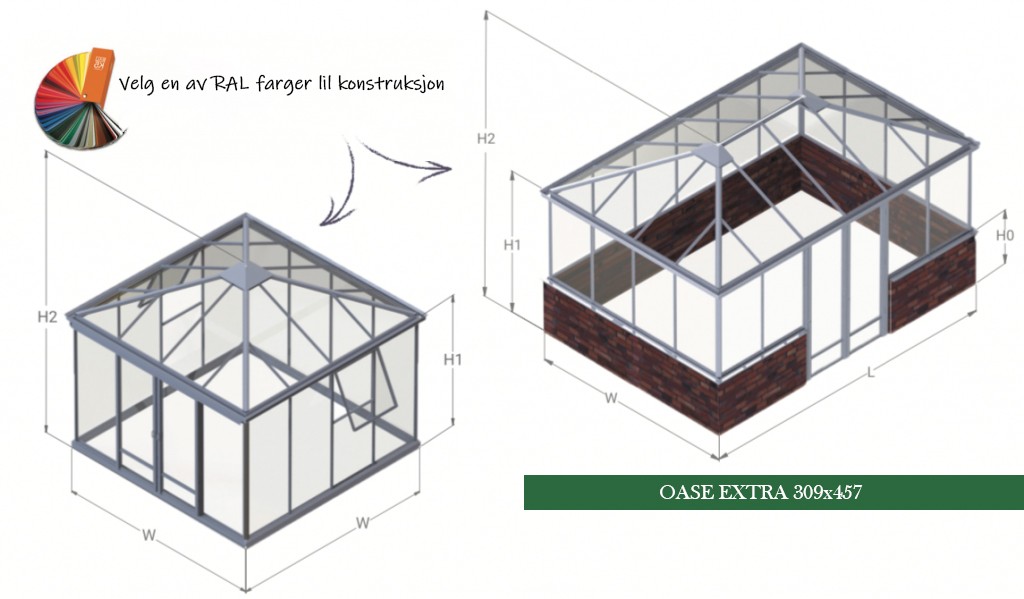 Velg en av RAL farger lil konstruksjon

H2

H1

W

W

H2

H1

H0

W

L

OASE EXTRA 309x457